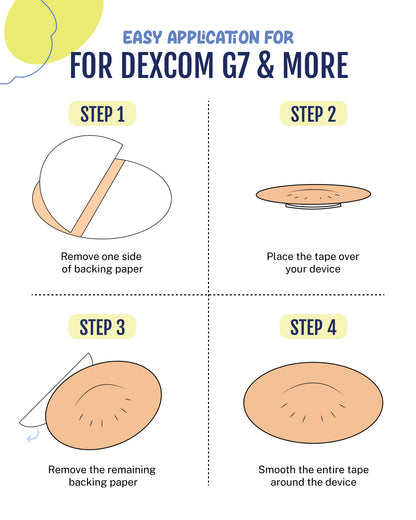 EASY APPLICATION FOR
FOR DEXCOM G7 & MORE

STEP 1

Remove one side of backing paper

STEP 2

Place the tape over your device

STEP 3

Remove the remaining backing paper

STEP 4

Smooth the entire tape around the device