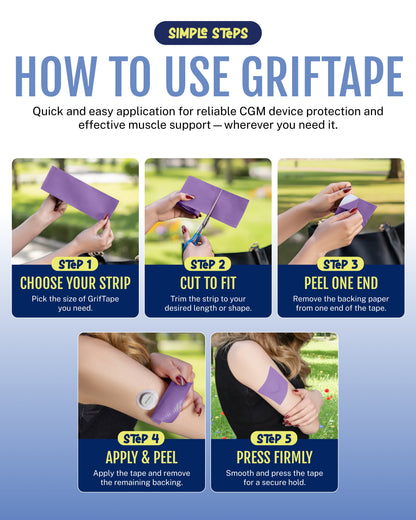 SIMPLE STEPS

HOW TO USE GRIFTAPE

Quick and easy application for reliable CGM device protection and effective muscle support — wherever you need it.

STEP 1
CHOOSE YOUR STRIP
Pick the size of GrifTape you need.

STEP 2
CUT TO FIT
Trim the strip to your desired length or shape.

STEP 3
PEEL ONE END
Remove the backing paper from one end of the tape.

STEP 4
APPLY & PEEL
Apply the tape and remove the remaining backing.

STEP 5
PRESS FIRMLY
Smooth and press the tape for a secure hold.