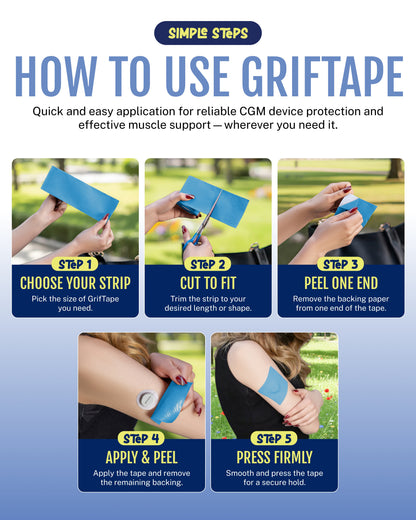 SIMPLE STEPS

HOW TO USE GRIFTAPE

Quick and easy application for reliable CGM device protection and effective muscle support — wherever you need it.

STEP 1
CHOOSE YOUR STRIP
Pick the size of GrifTape you need.

STEP 2
CUT TO FIT
Trim the strip to your desired length or shape.

STEP 3
PEEL ONE END
Remove the backing paper from one end of the tape.

STEP 4
APPLY & PEEL
Apply the tape and remove the remaining backing.

STEP 5
PRESS FIRMLY
Smooth and press the tape for a secure hold.